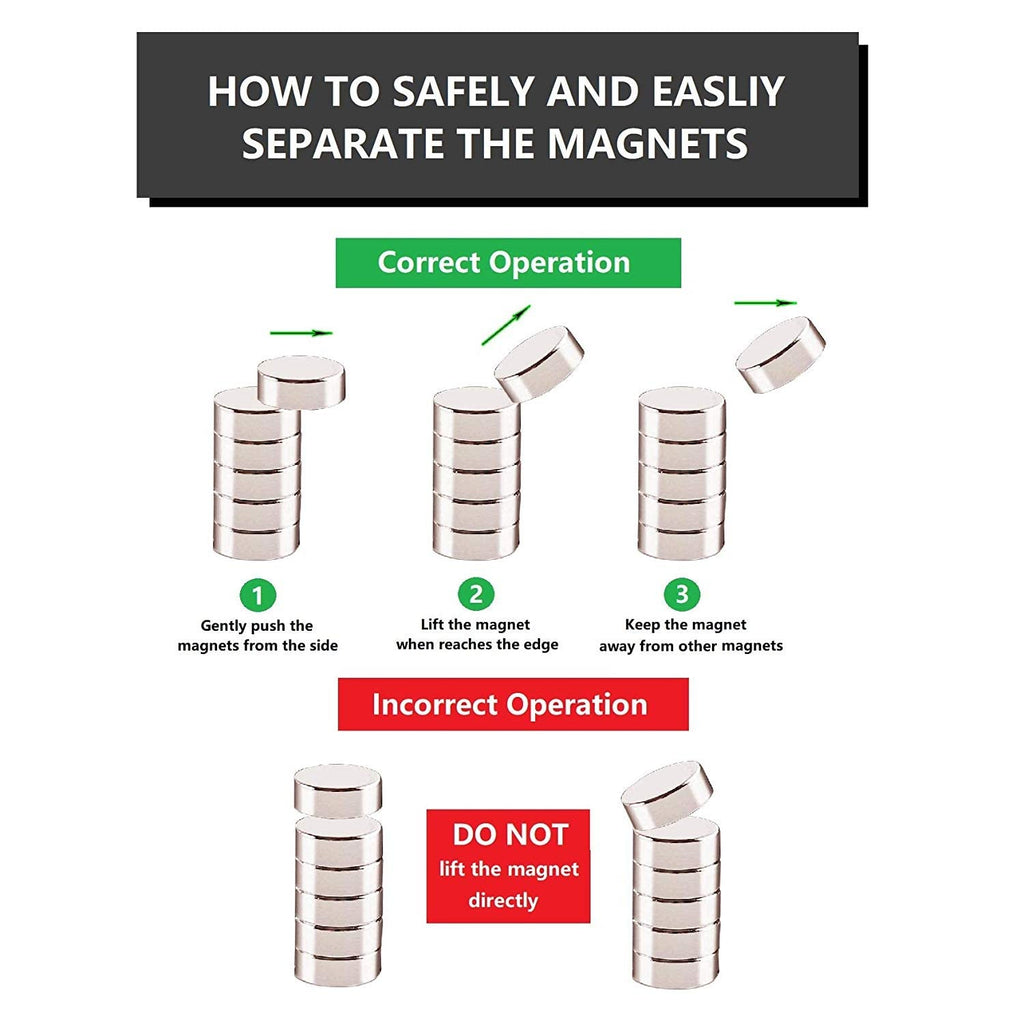 HOW TO SAFELY AND EASLIY SEPARATE THE MAGNETS

Correct Operation

1
Gently push the magnets from the side

2
Lift the magnet when reaches the edge

3
Keep the magnet away from other magnets

Incorrect Operation

DO NOT
lift the magnet directly